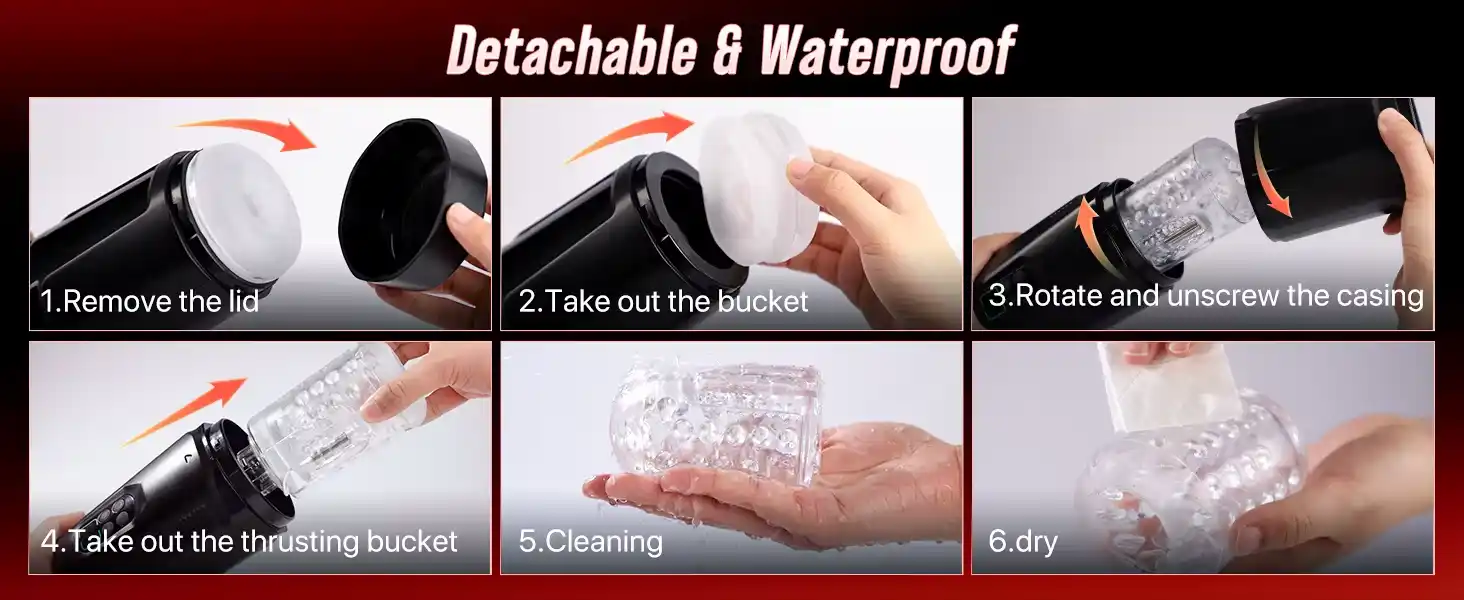 Detachable & Waterproof

1.Remove the lid

2.Take out the bucket

3.Rotate and unscrew the casing

4.Take out the thrusting bucket

5.Cleaning

6.dry