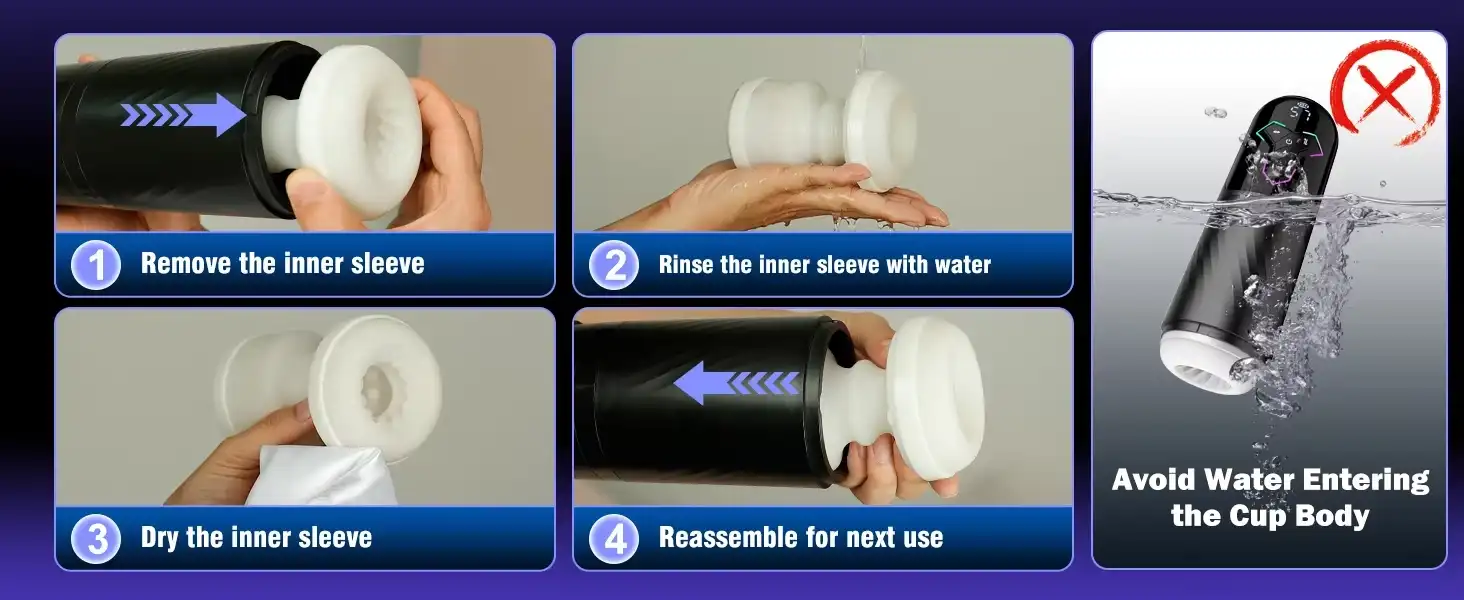 1 Remove the inner sleeve

2 Rinse the inner sleeve with water

3 Dry the inner sleeve

4 Reassemble for next use

Avoid Water Entering the Cup Body