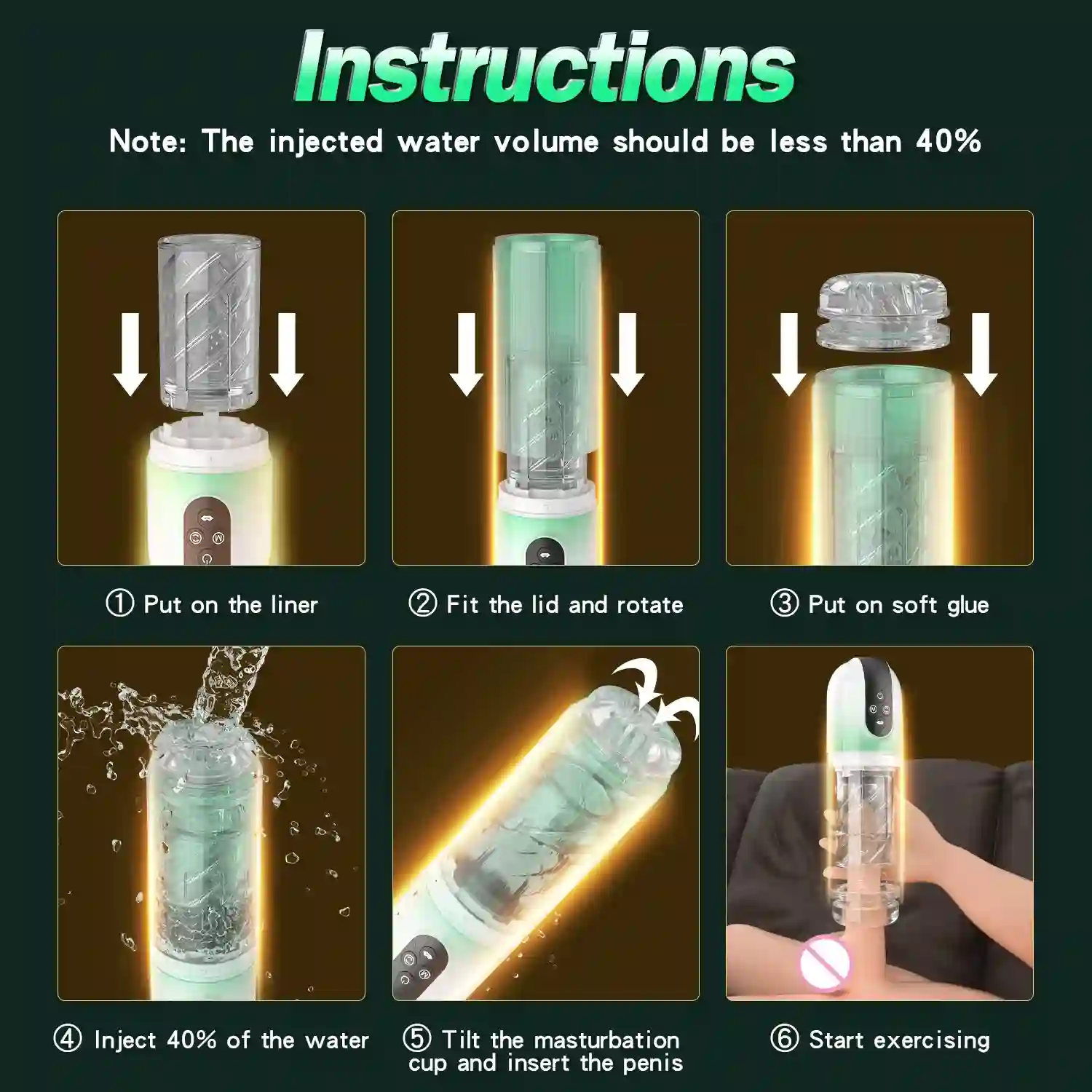 Instructions

Note: The injected water volume should be less than 40%

① Put on the liner

② Fit the lid and rotate

③ Put on soft glue

④ Inject 40% of the water

⑤ Tilt the masturbation cup and insert the penis

⑥ Start exercising